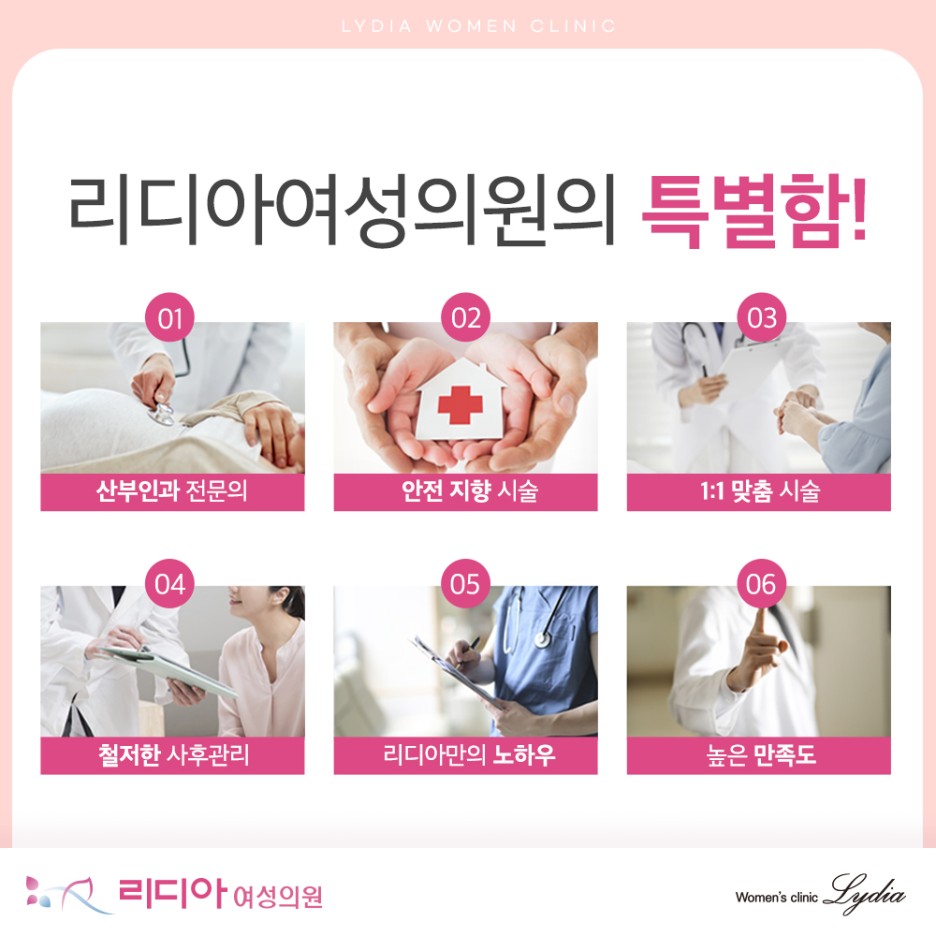 LYDIA WOMEN CLINIC

리디아여성의원의 특별함!

01
산부인과 전문의

02
안전 지향 시술

03
1:1 맞춤 시술

04
철저한 사후관리

05
리디아만의 노하우

06
높은 만족도

리디아 여성의원

Women's clinic Lydia